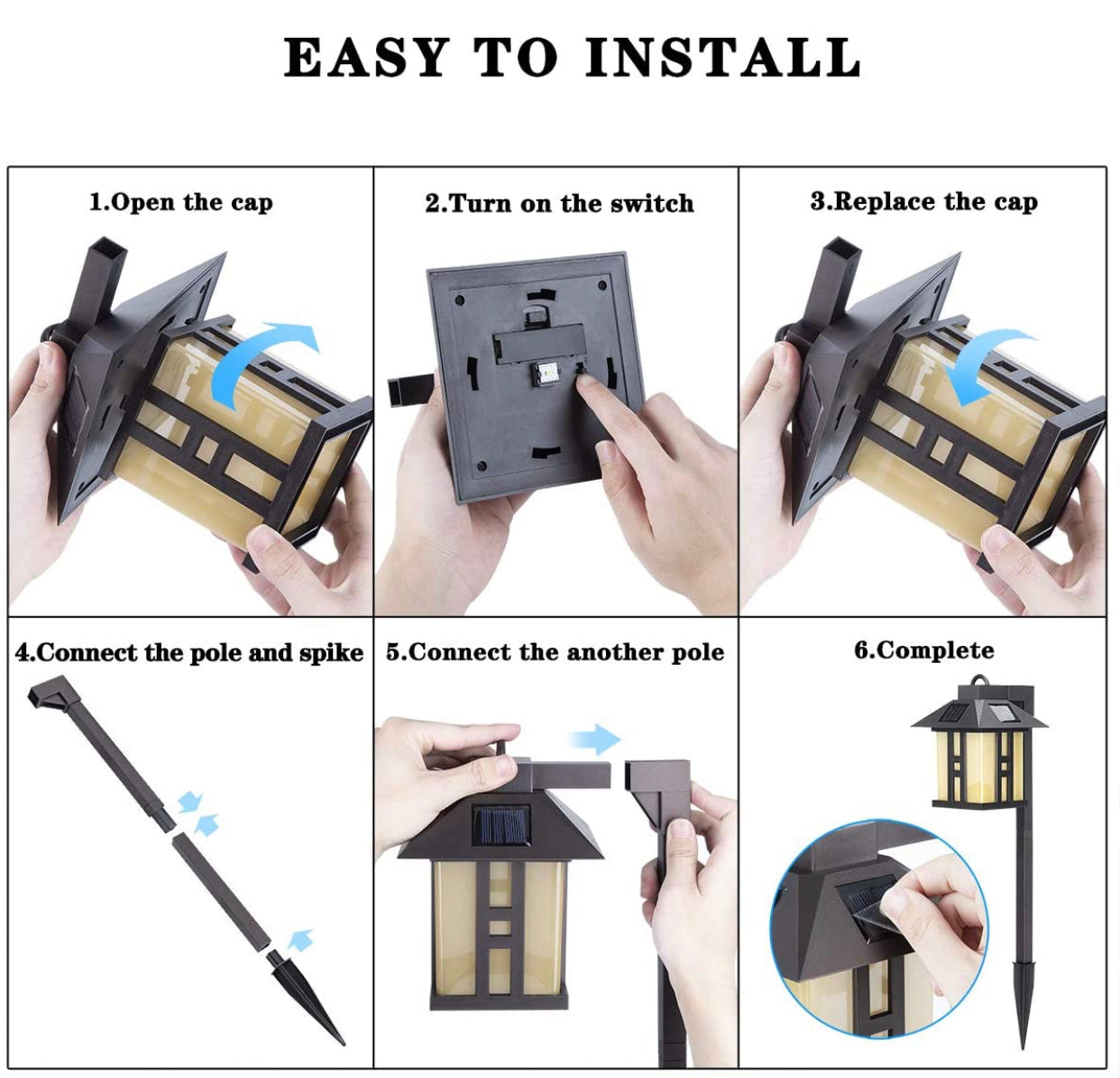 EASY TO INSTALL

1.Open the cap

2.Turn on the switch

3.Replace the cap

4.Connect the pole and spike

5.Connect the another pole

6.Complete