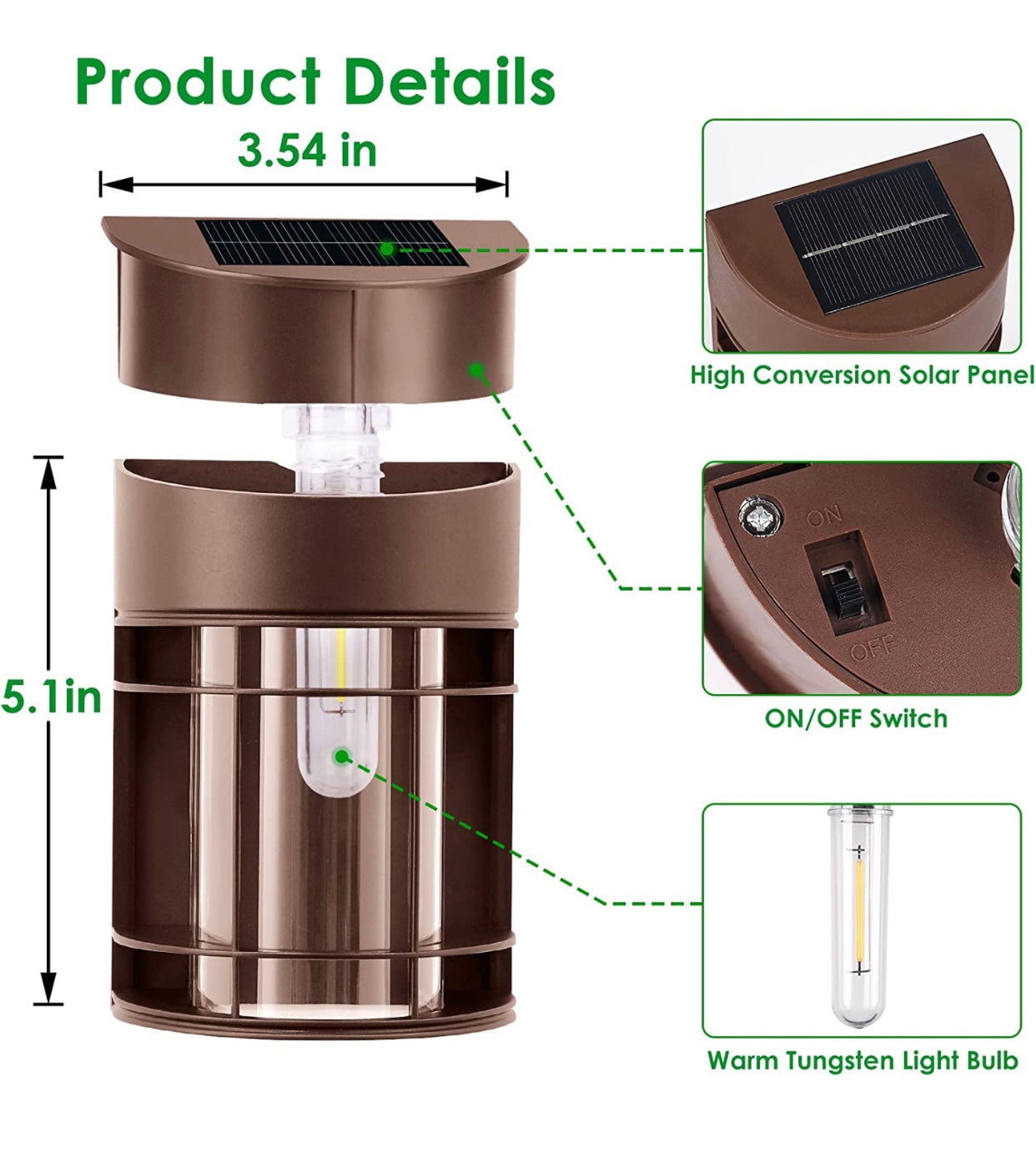 Product Details

3.54 in

5.1in

High Conversion Solar Panel

ON

OFF

ON/OFF Switch

Warm Tungsten Light Bulb